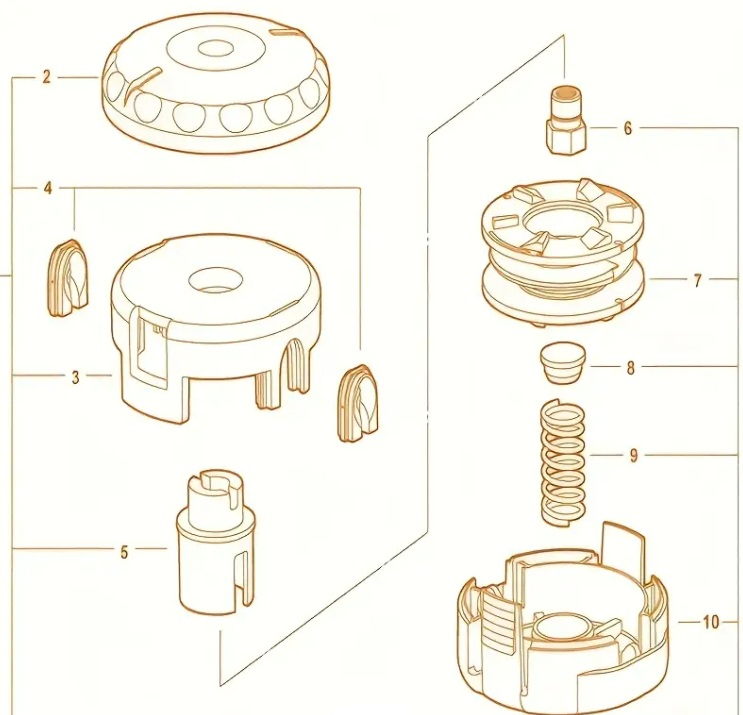 2
4
3
5
6
7
8
9
10